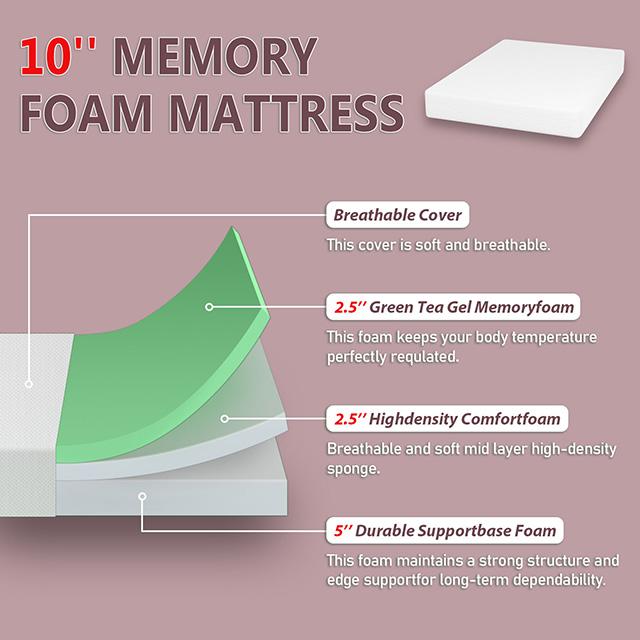 10'' MEMORY FOAM MATTRESS

Breathable Cover

This cover is soft and breathable.

2.5'' Green Tea Gel Memoryfoam

This foam keeps your body temperature perfectly requlated.

2.5'' Highdensity Comfortfoam

Breathable and soft mid layer high-density sponge.

5'' Durable Supportbase Foam

This foam maintains a strong structure and edge supportfor long-term dependability.